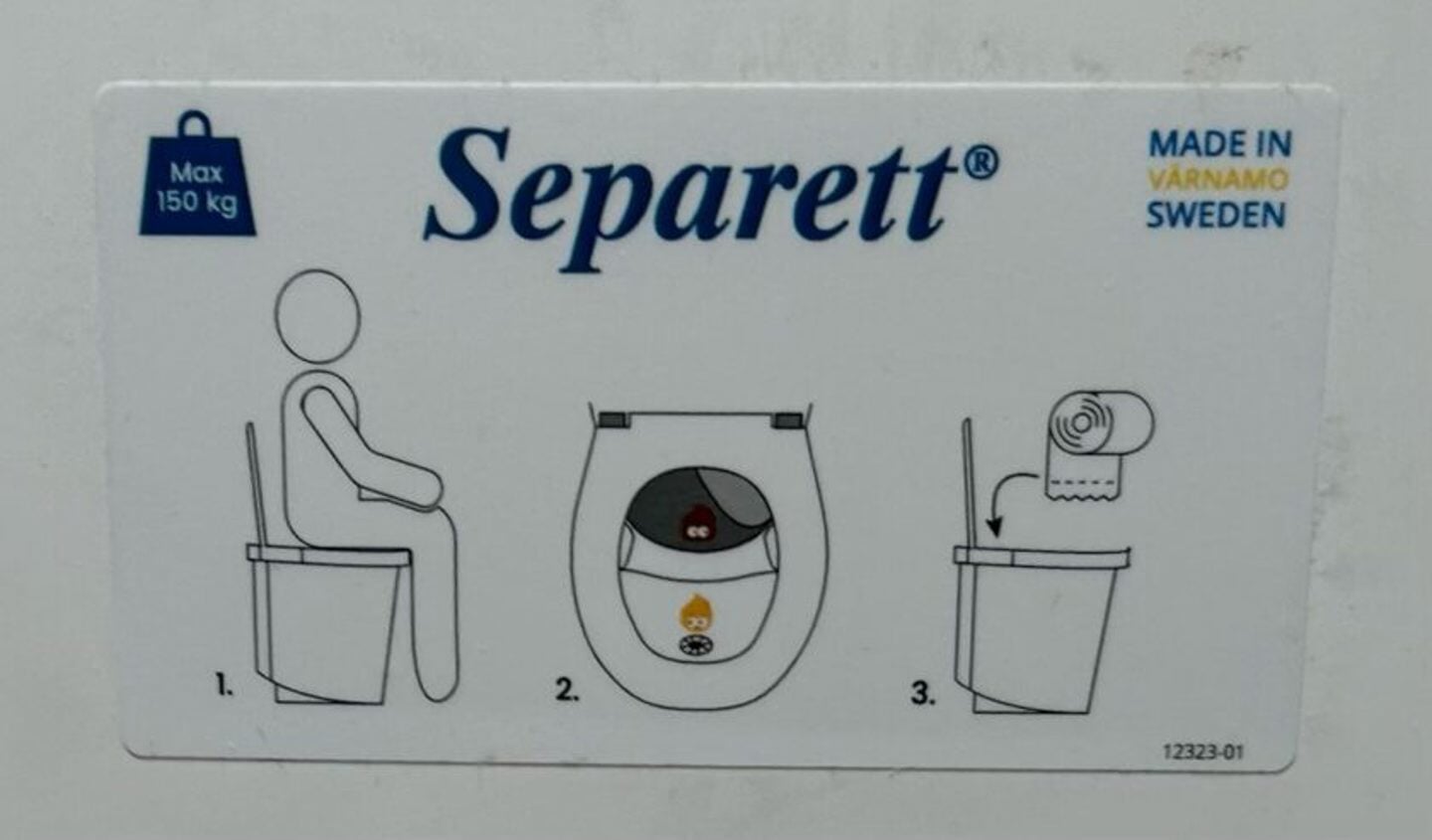 Max 150 kg

Separett®

MADE IN VÄRNAMO SWEDEN

1.

2.

3.

12323-01